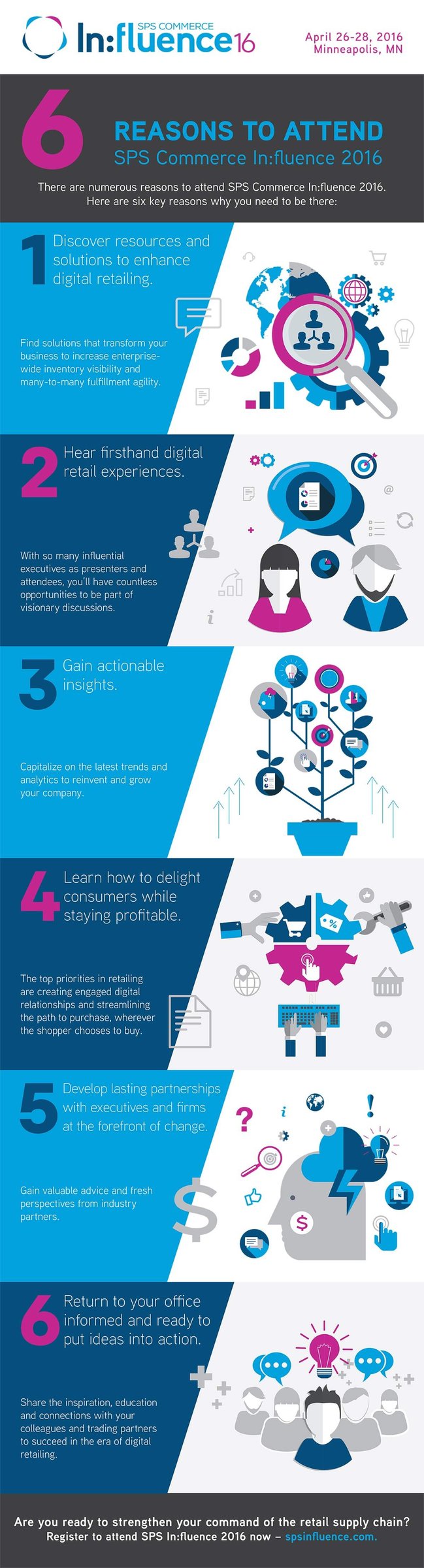 SPS COMMERCE
In:fluence16

April 26-28, 2016
Minneapolis, MN

6
REASONS TO ATTEND
SPS Commerce In:fluence 2016

There are numerous reasons to attend SPS Commerce In:fluence 2016. Here are six key reasons why you need to be there:

1
Discover resources and solutions to enhance digital retailing.

Find solutions that transform your business to increase enterprise-wide inventory visibility and many-to-many fulfillment agility.

2
Hear firsthand digital retail experiences.

With so many influential executives as presenters and attendees, you'll have countless opportunities to be part of visionary discussions.

3
Gain actionable insights.

Capitalize on the latest trends and analytics to reinvent and grow your company.

4
Learn how to delight consumers while staying profitable.

The top priorities in retailing are creating engaged digital relationships and streamlining the path to purchase, wherever the shopper chooses to buy.

5
Develop lasting partnerships with executives and firms at the forefront of change.

Gain valuable advice and fresh perspectives from industry partners.

6
Return to your office informed and ready to put ideas into action.

Share the inspiration, education and connections with your colleagues and trading partners to succeed in the era of digital retailing.

Are you ready to strengthen your command of the retail supply chain?
Register to attend SPS In:fluence 2016 now – spsinfluence.com.